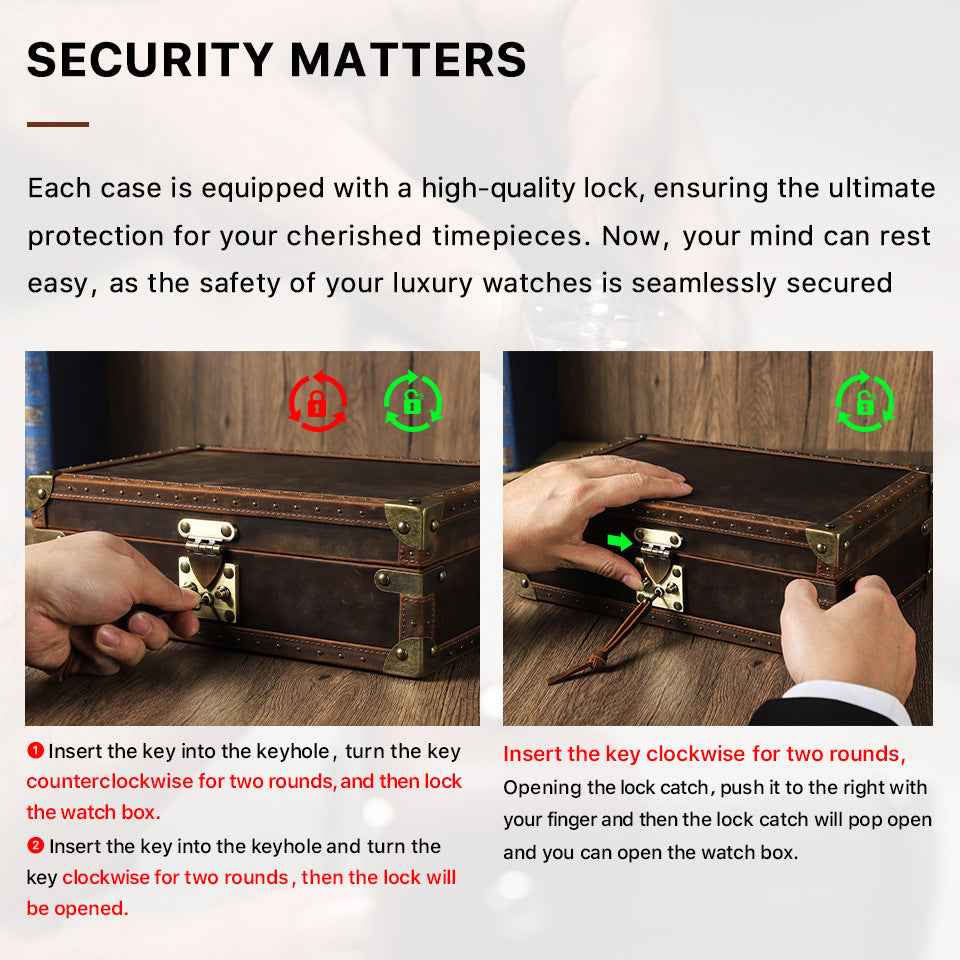 SECURITY MATTERS

Each case is equipped with a high-quality lock, ensuring the ultimate protection for your cherished timepieces. Now, your mind can rest easy, as the safety of your luxury watches is seamlessly secured

❶ Insert the key into the keyhole, turn the key counterclockwise for two rounds, and then lock the watch box.

❷ Insert the key into the keyhole and turn the key clockwise for two rounds, then the lock will be opened.

Insert the key clockwise for two rounds, Opening the lock catch, push it to the right with your finger and then the lock catch will pop open and you can open the watch box.